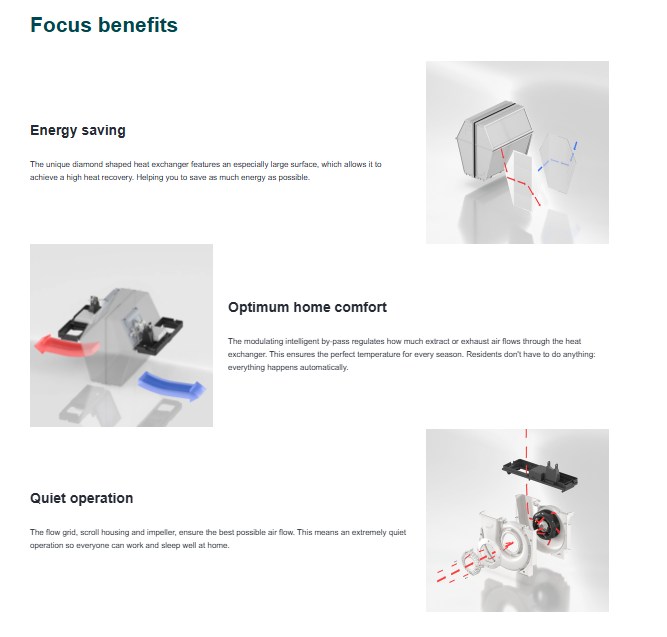 Focus benefits

Energy saving

The unique diamond shaped heat exchanger features an especially large surface, which allows it to achieve a high heat recovery. Helping you to save as much energy as possible.

Optimum home comfort

The modulating intelligent by-pass regulates how much extract or exhaust air flows through the heat exchanger. This ensures the perfect temperature for every season. Residents don't have to do anything: everything happens automatically.

Quiet operation

The flow grid, scroll housing and impeller, ensure the best possible air flow. This means an extremely quiet operation so everyone can work and sleep well at home.