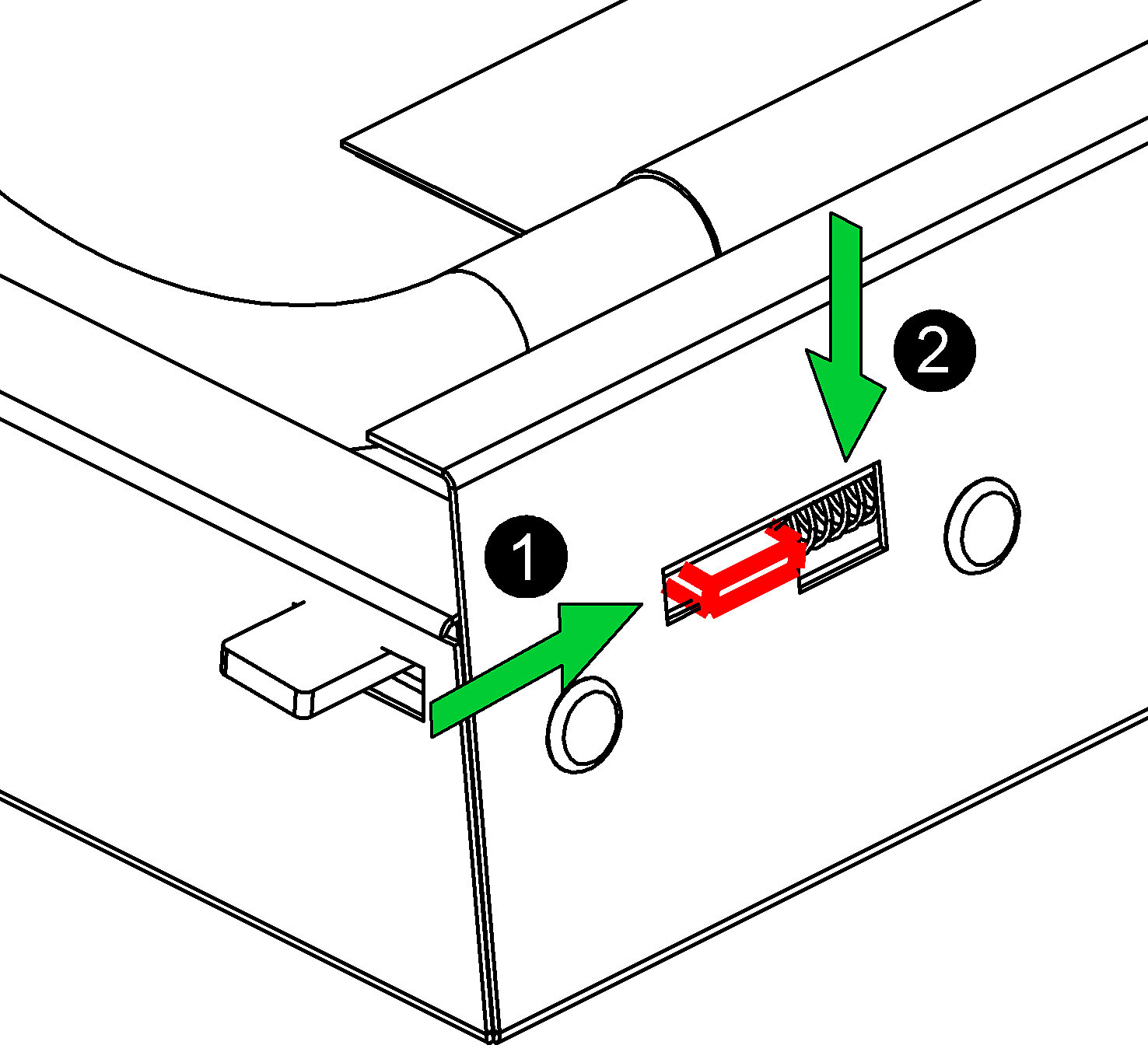 2
1